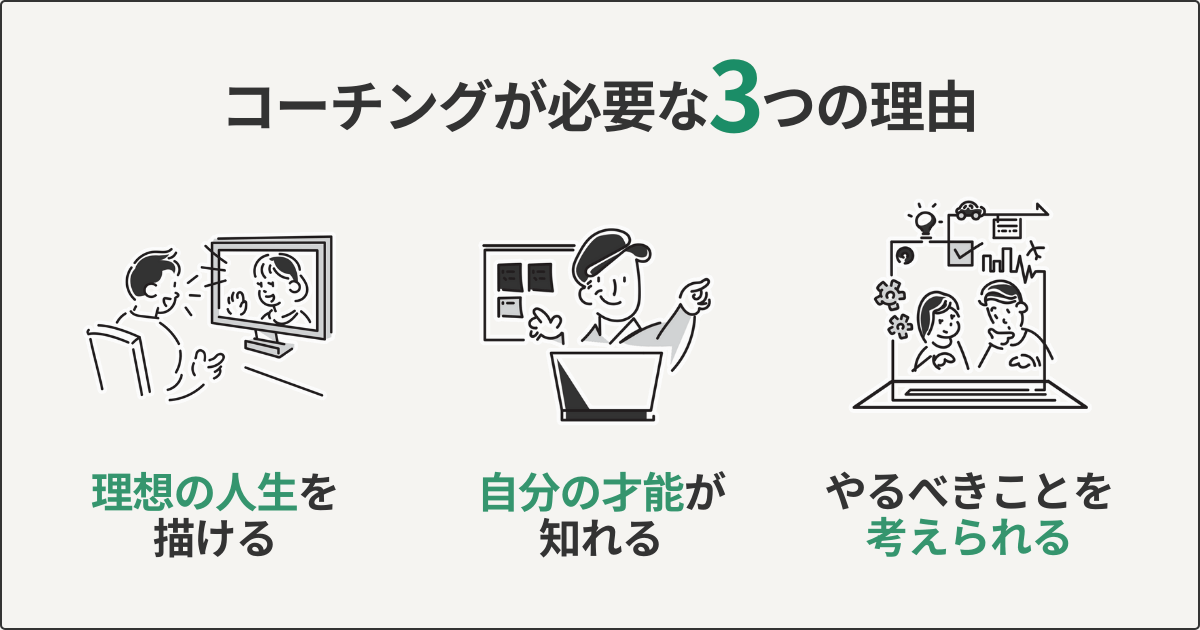 コーチングが必要な3つの理由

理想の人生を描ける

自分の才能が知れる

やるべきことを考えられる