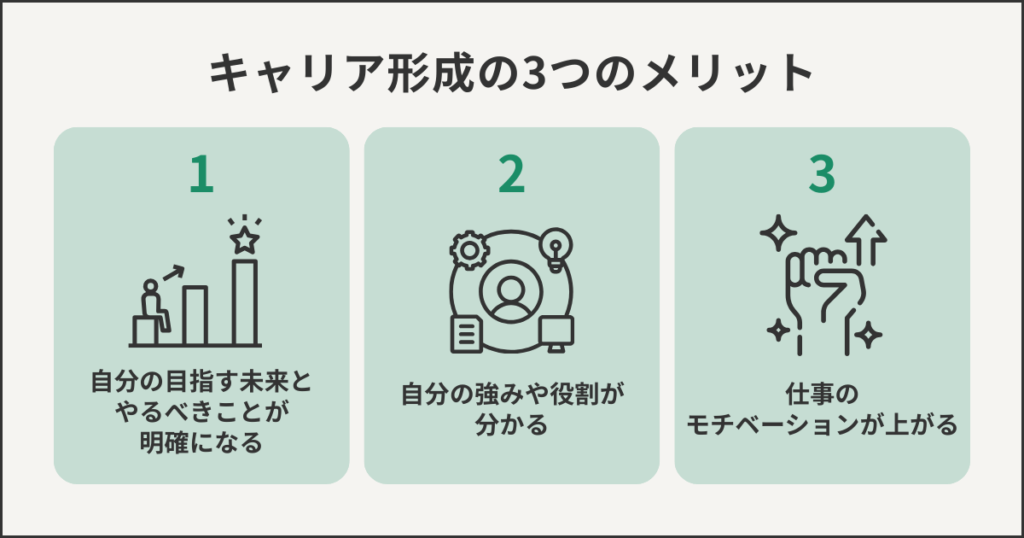 キャリア形成の3つのメリット

1

自分の目指す未来とやるべきことが明確になる

2

自分の強みや役割が分かる

3

仕事のモチベーションが上がる