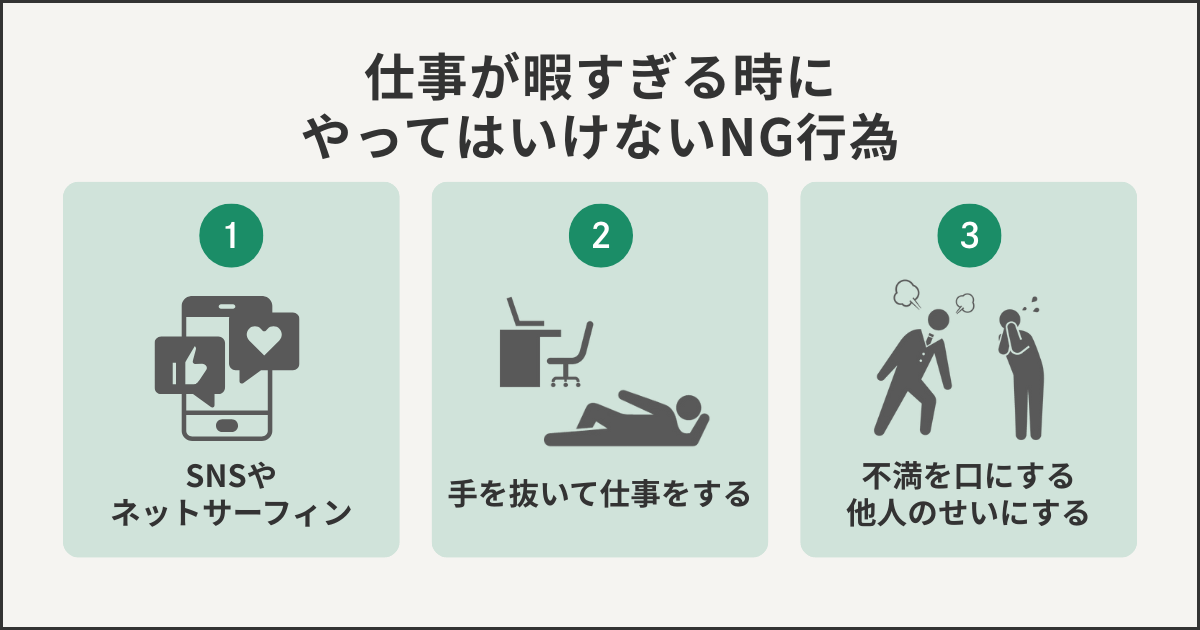 仕事が暇すぎる時に
やってはいけないNG行為

1
SNSや
ネットサーフィン

2
手を抜いて仕事をする

3
不満を口にする
他人のせいにする