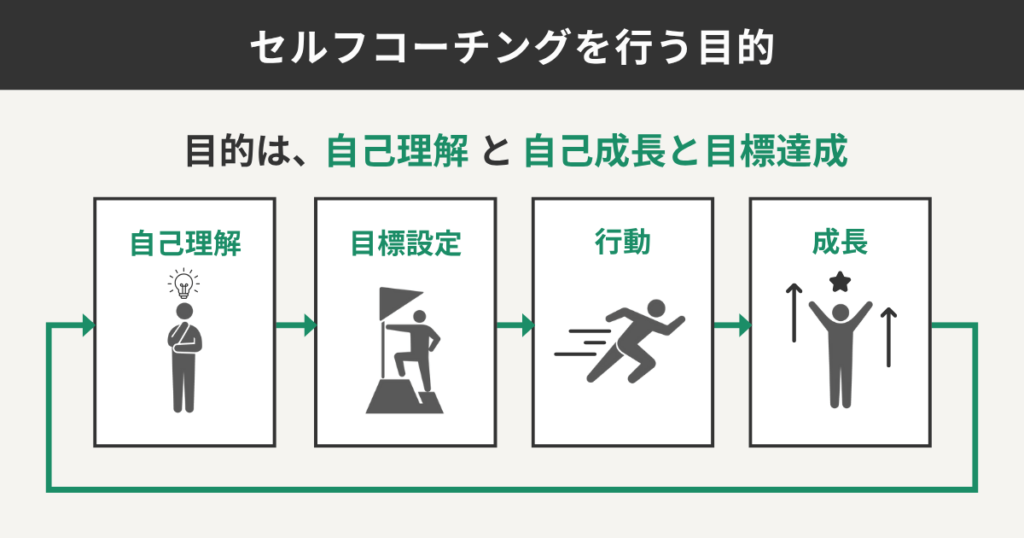 セルフコーチングを行う目的

目的は、自己理解 と 自己成長と目標達成

自己理解

目標設定

行動

成長