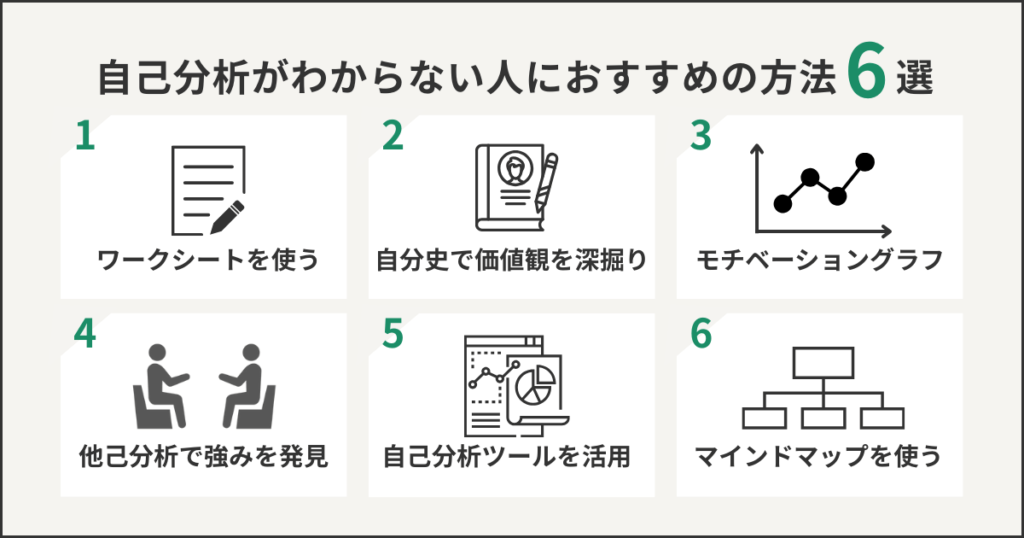 自己分析がわからない人におすすめの方法 6 選

1
ワークシートを使う

2
自分史で価値観を深掘り

3
モチベーショングラフ

4
他己分析で強みを発見

5
自己分析ツールを活用

6
マインドマップを使う