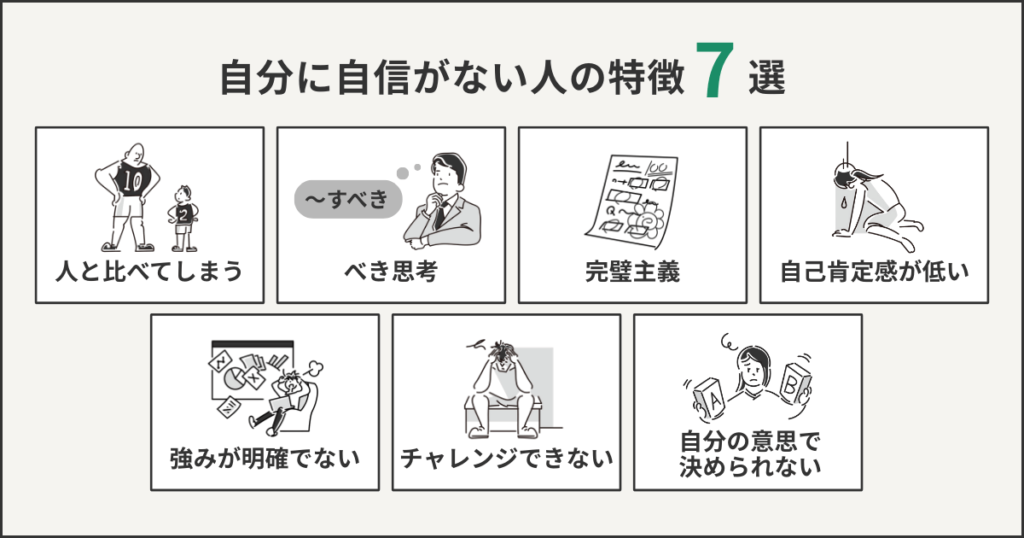 自分に自信がない人の特徴 7 選

10

2

人と比べてしまう

～すべき

べき思考

100

完璧主義

自己肯定感が低い

強みが明確でない

チャレンジできない

A

B

自分の意思で決められない